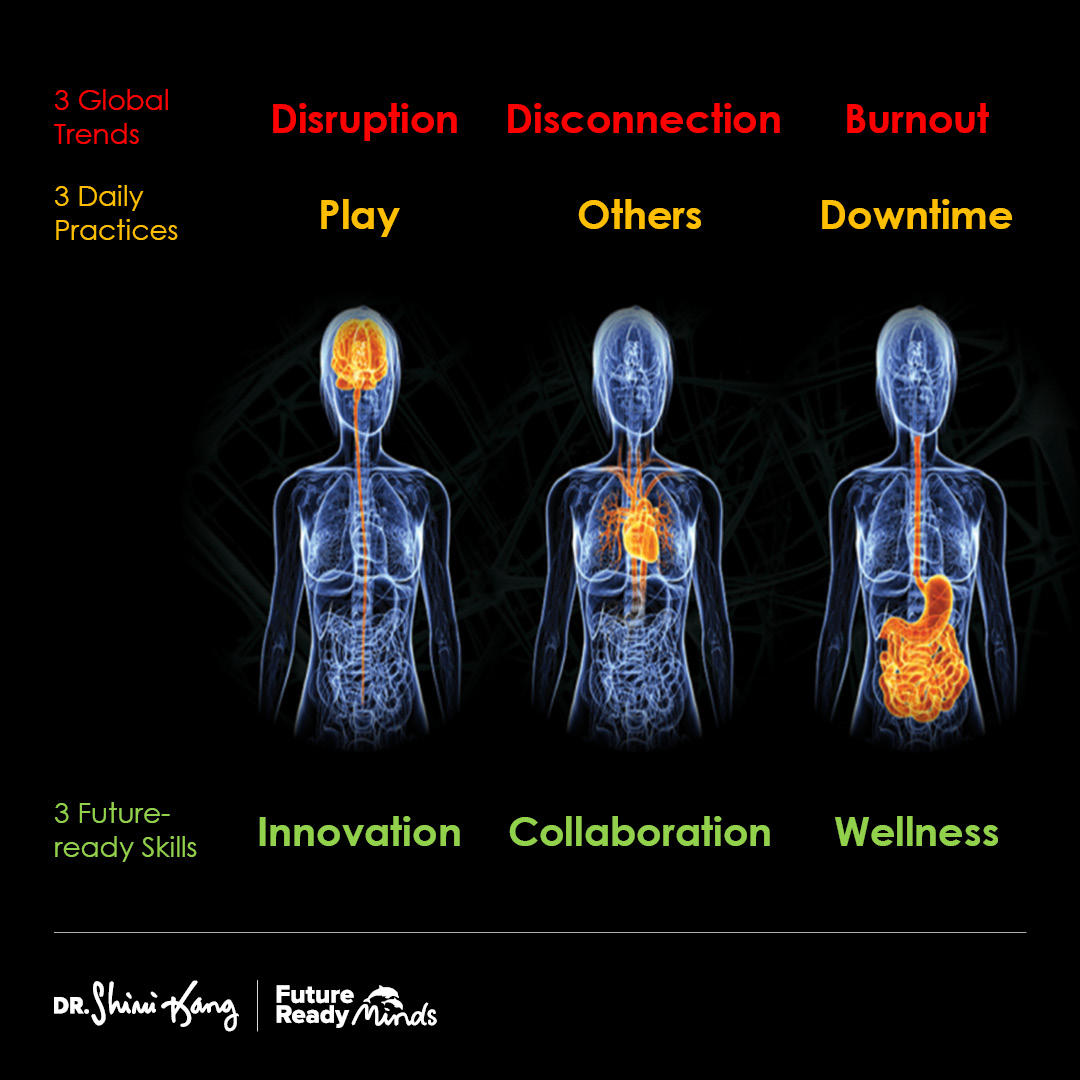 3 Global Trends

Disruption

Disconnection

Burnout

3 Daily Practices

Play

Others

Downtime

3 Future-ready Skills

Innovation

Collaboration

Wellness

DR. Shimi Kang

Future Ready Minds